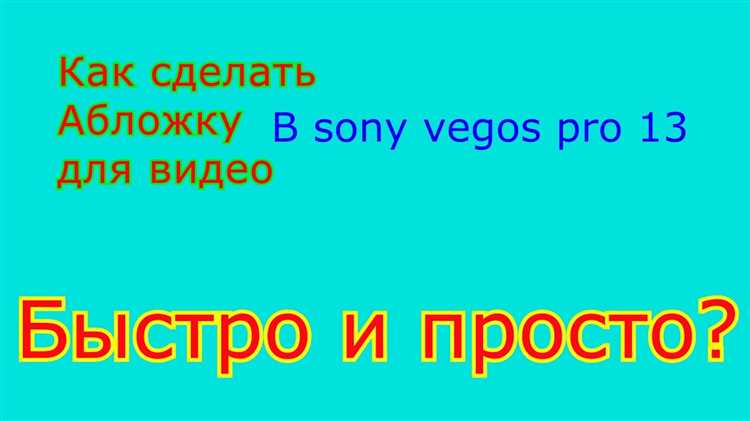 Как сделать
Абложку
для видео

В sony vegos pro 13

Быстро и просто?